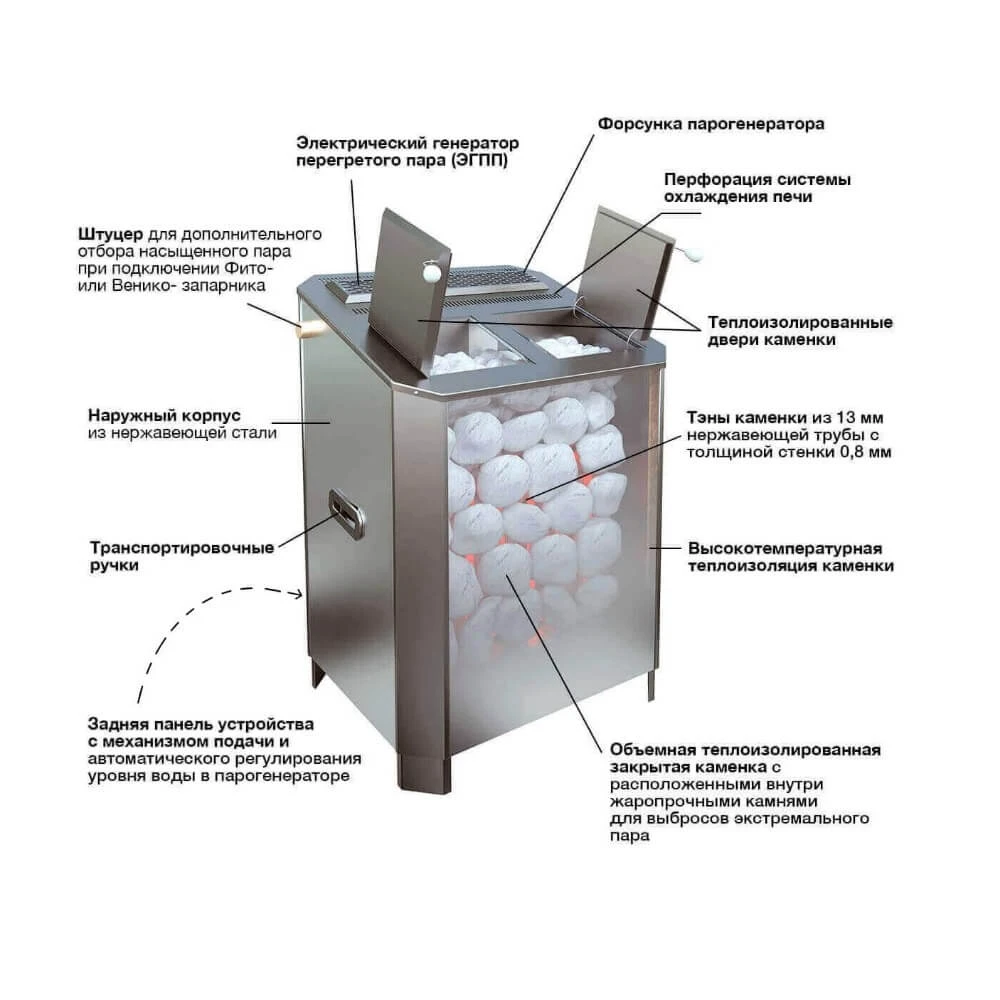 Электрический генератор перегретого пара (ЭГПП)

Форсунка парогенератора

Перфорация системы охлаждения печи

Штуцер для дополнительного отбора насыщенного пара при подключении Фито- или Венико- запарника

Теплоизолированные двери каменки

Наружный корпус из нержавеющей стали

Тэны каменки из 13 мм нержавеющей трубы с толщиной стенки 0,8 мм

Транспортировочные ручки

Высокотемпературная теплоизоляция каменки

Задняя панель устройства с механизмом подачи и автоматического регулирования уровня воды в парогенераторе

Объемная теплоизолированная закрытая каменка с расположенными внутри жаропрочными камнями для выбросов экстремального пара